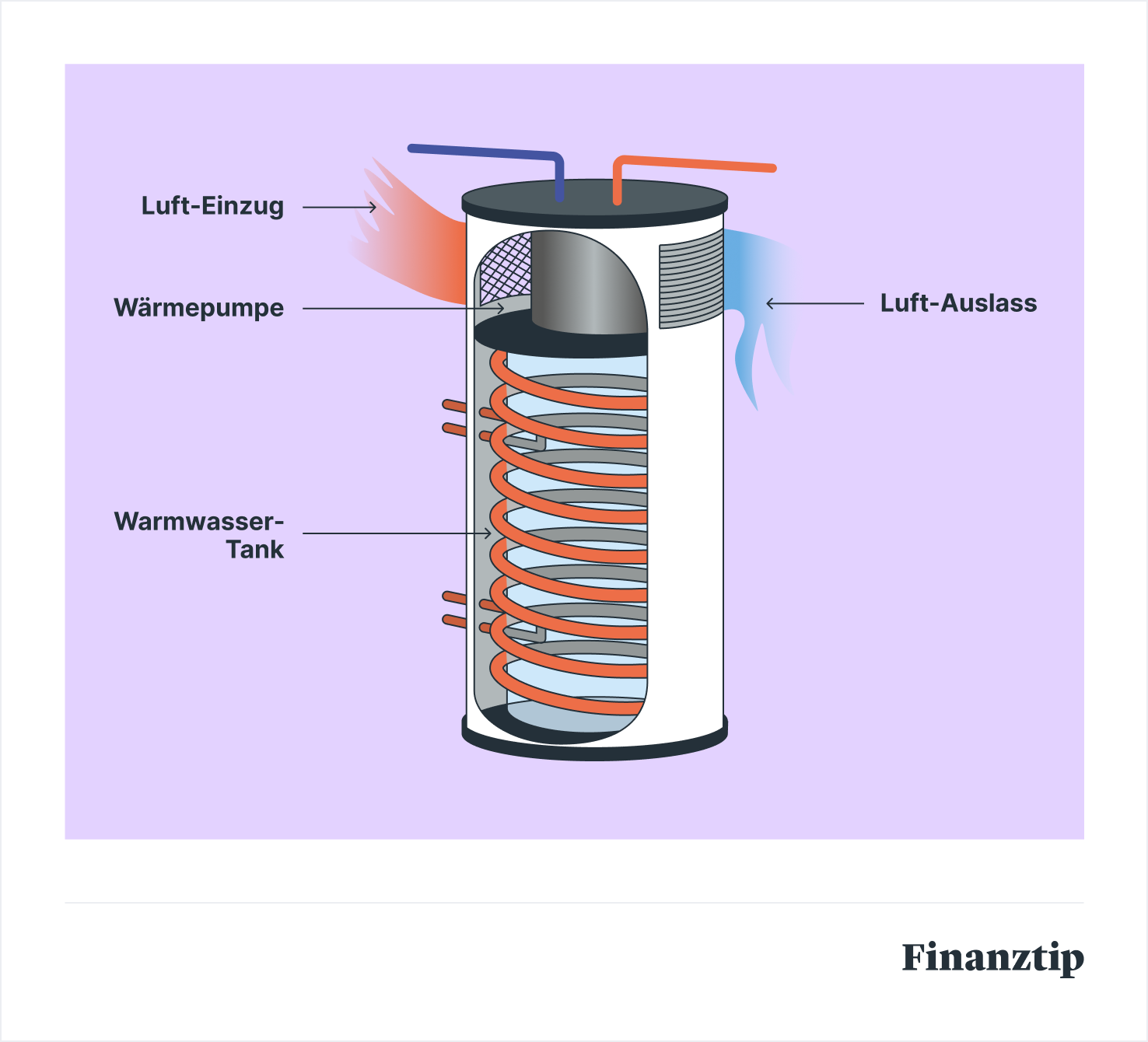 Luft-Einzug

Wärmepumpe

Luft-Auslass

Warmwasser-Tank

Finanztip